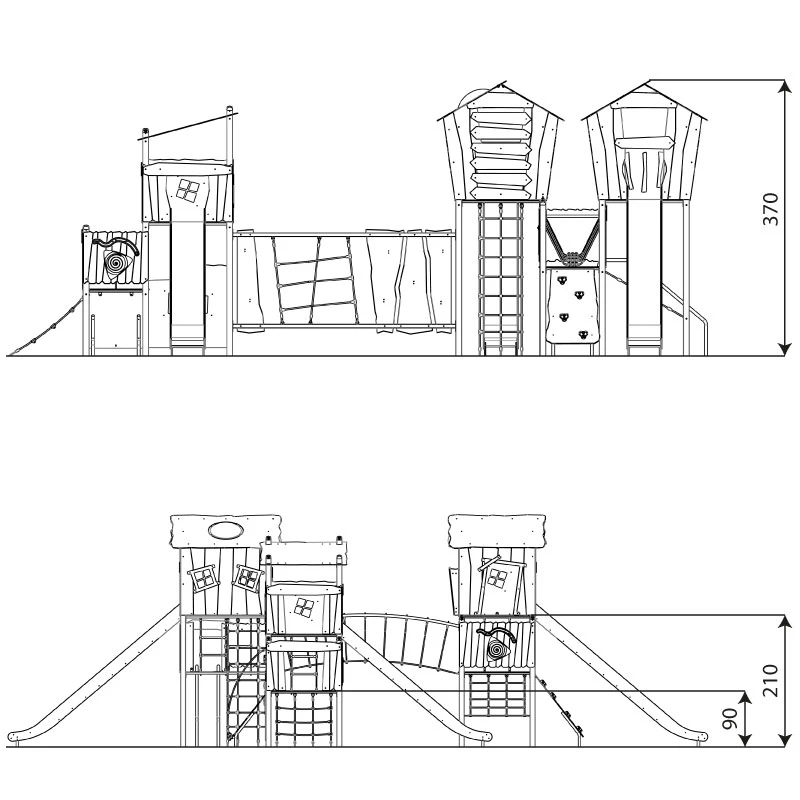 370

210

90